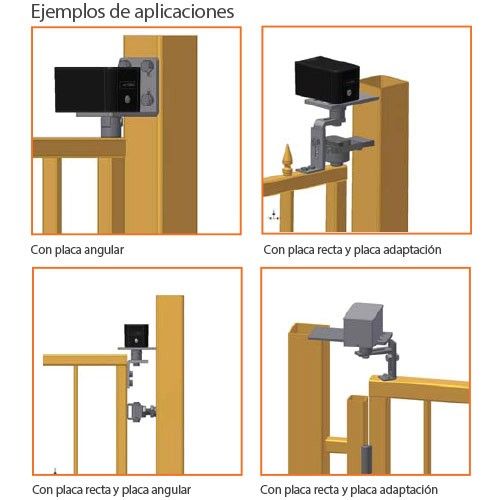 Ejemplos de aplicaciones

Con placa angular

Con placa recta y placa adaptación

Con placa recta y placa angular

Con placa recta y placa adaptación