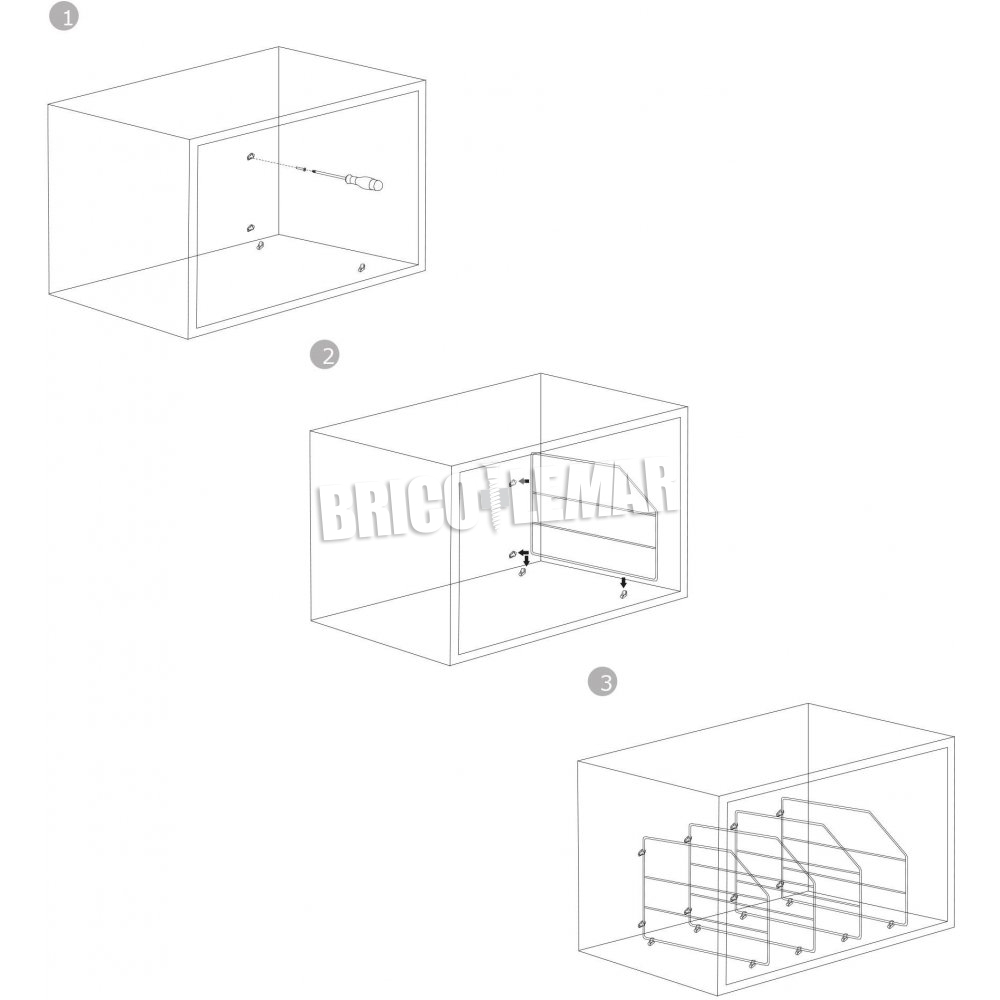 1

2

BRICOLEMAR

3