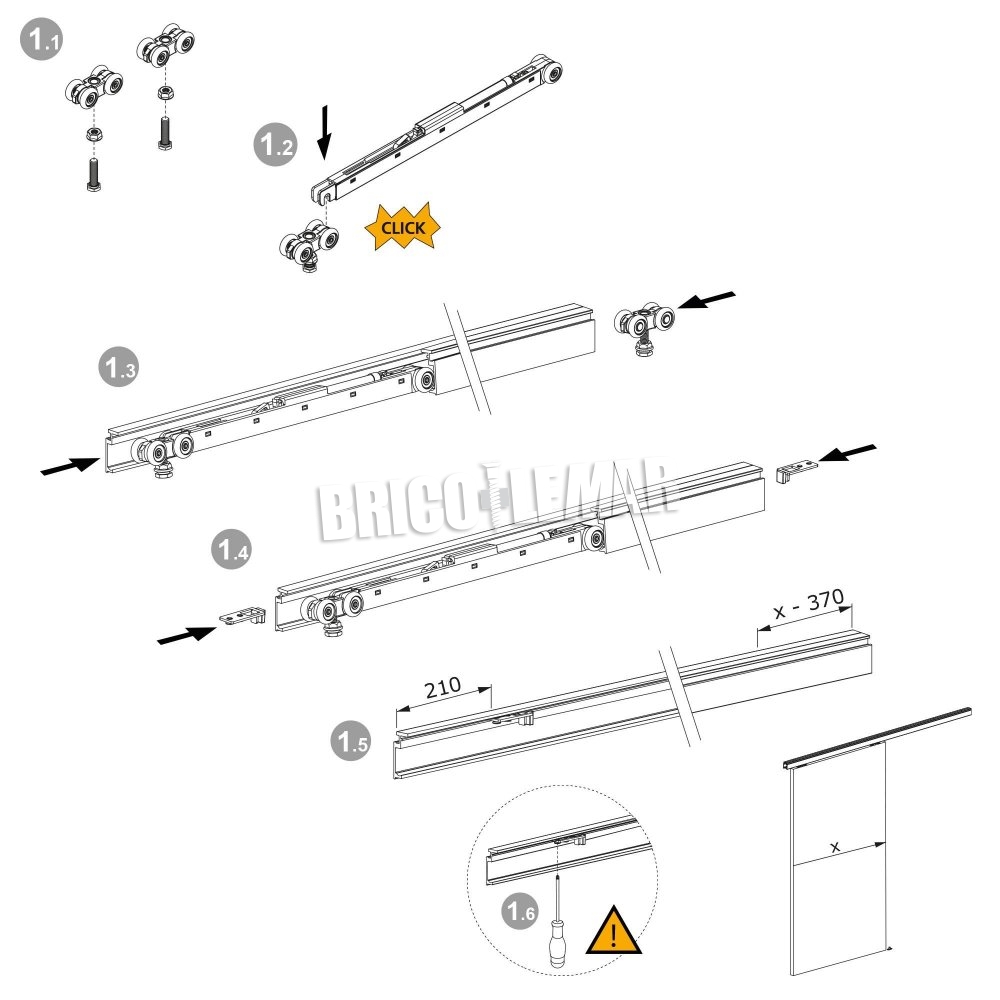 1.1

1.2

CLICK

1.3

BRICOLEMAR

1.4

x - 370

210

1.5

x

1.6

!