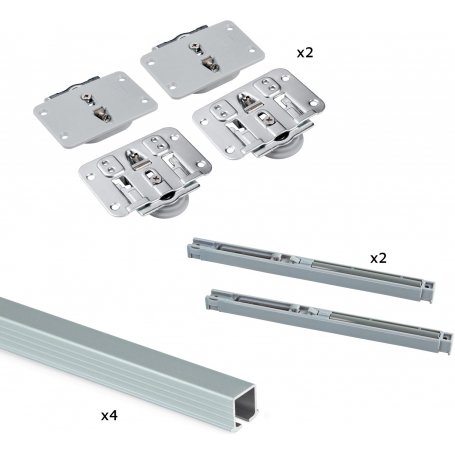 x2

x2

x4