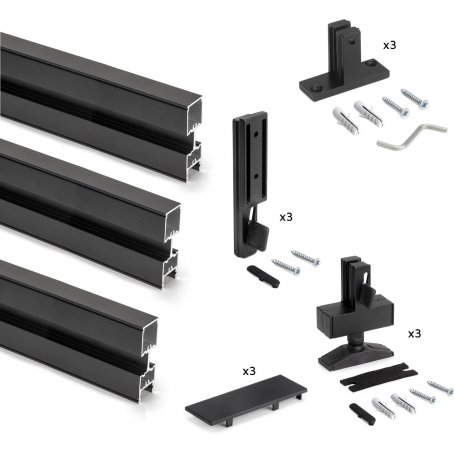 x3

x3

x3

x3